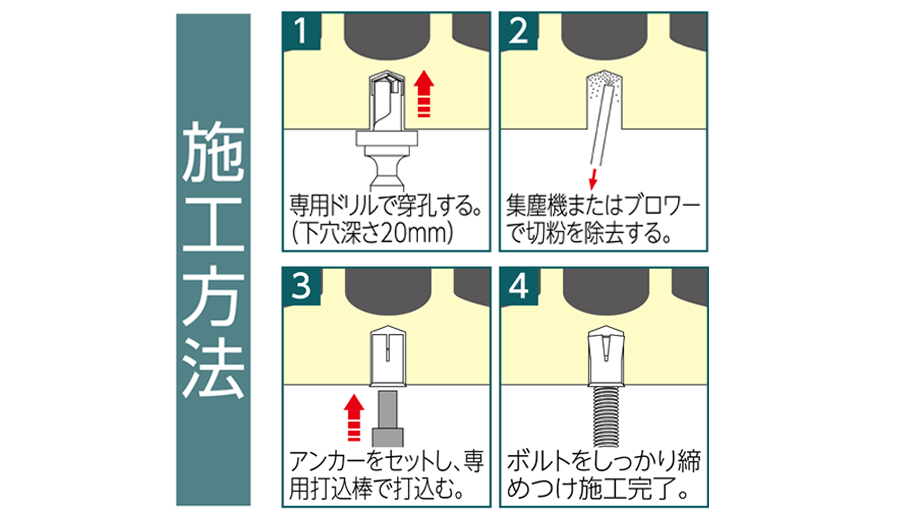 施工方法

1
専用ドリルで穿孔する。（下穴深さ20mm）

2
集塵機またはブロワーで切粉を除去する。

3
アンカーをセットし、専用打込棒で打込む。

4
ボルトをしっかり締めつけ施工完了。